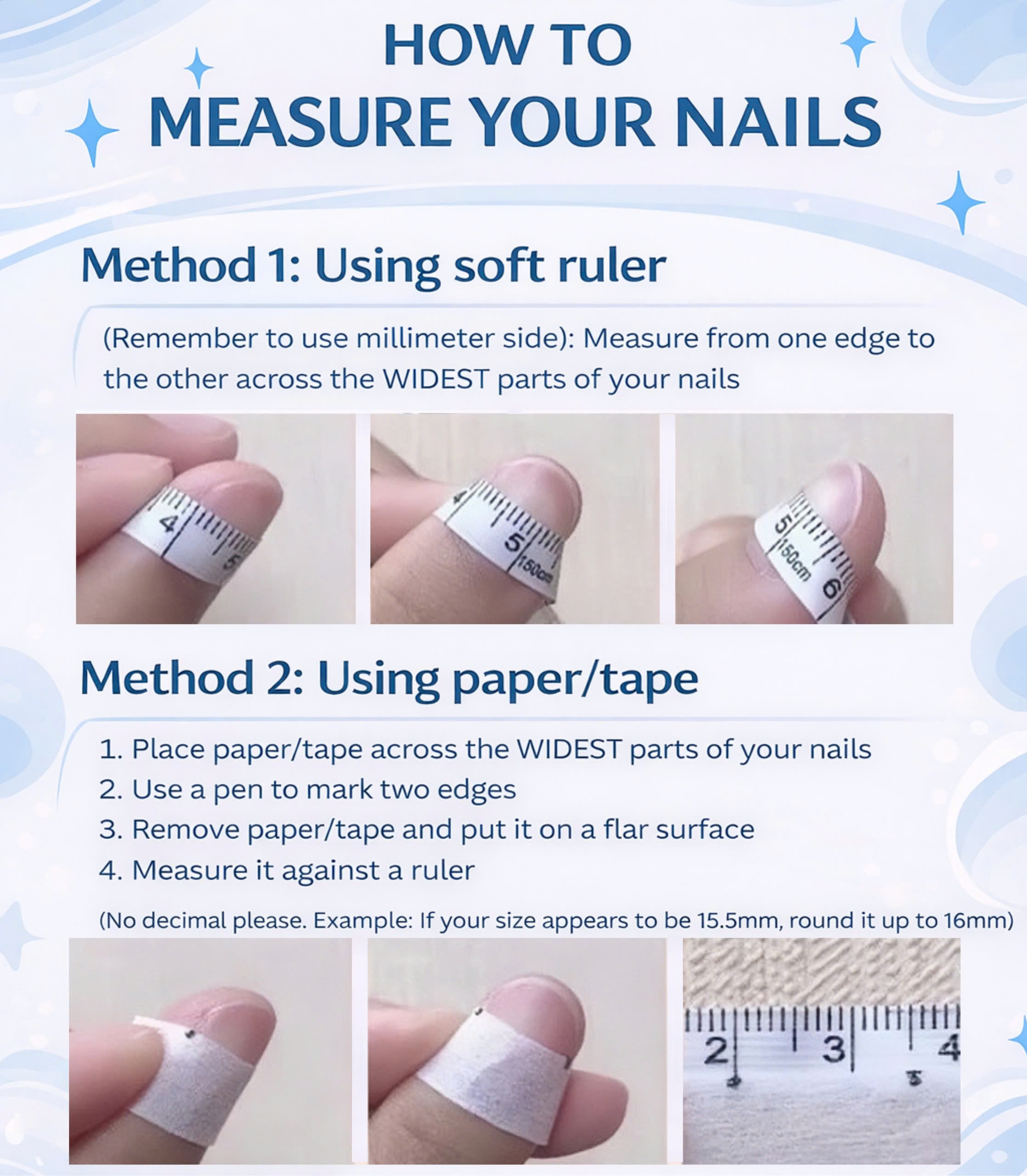 HOW TO
MEASURE YOUR NAILS

Method 1: Using soft ruler

(Remember to use millimeter side): Measure from one edge to the other across the WIDEST parts of your nails

4 5

4 5 150cm

5 150cm 6

Method 2: Using paper/tape

1. Place paper/tape across the WIDEST parts of your nails
2. Use a pen to mark two edges
3. Remove paper/tape and put it on a flar surface
4. Measure it against a ruler

(No decimal please. Example: If your size appears to be 15.5mm, round it up to 16mm)

2 3 4