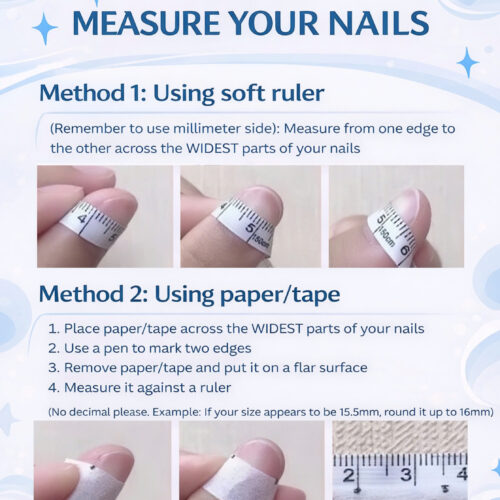 MEASURE YOUR NAILS

Method 1: Using soft ruler

(Remember to use millimeter side): Measure from one edge to the other across the WIDEST parts of your nails

4 5

5 150cm

5 150cm 6

Method 2: Using paper/tape

1. Place paper/tape across the WIDEST parts of your nails
2. Use a pen to mark two edges
3. Remove paper/tape and put it on a flar surface
4. Measure it against a ruler

(No decimal please. Example: If your size appears to be 15.5mm, round it up to 16mm)

2 3 4